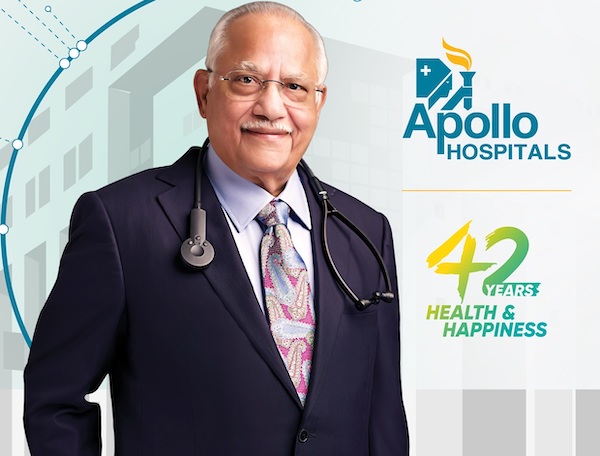 Apollo
HOSPITALS

42
YEARS
HEALTH &
HAPPINESS